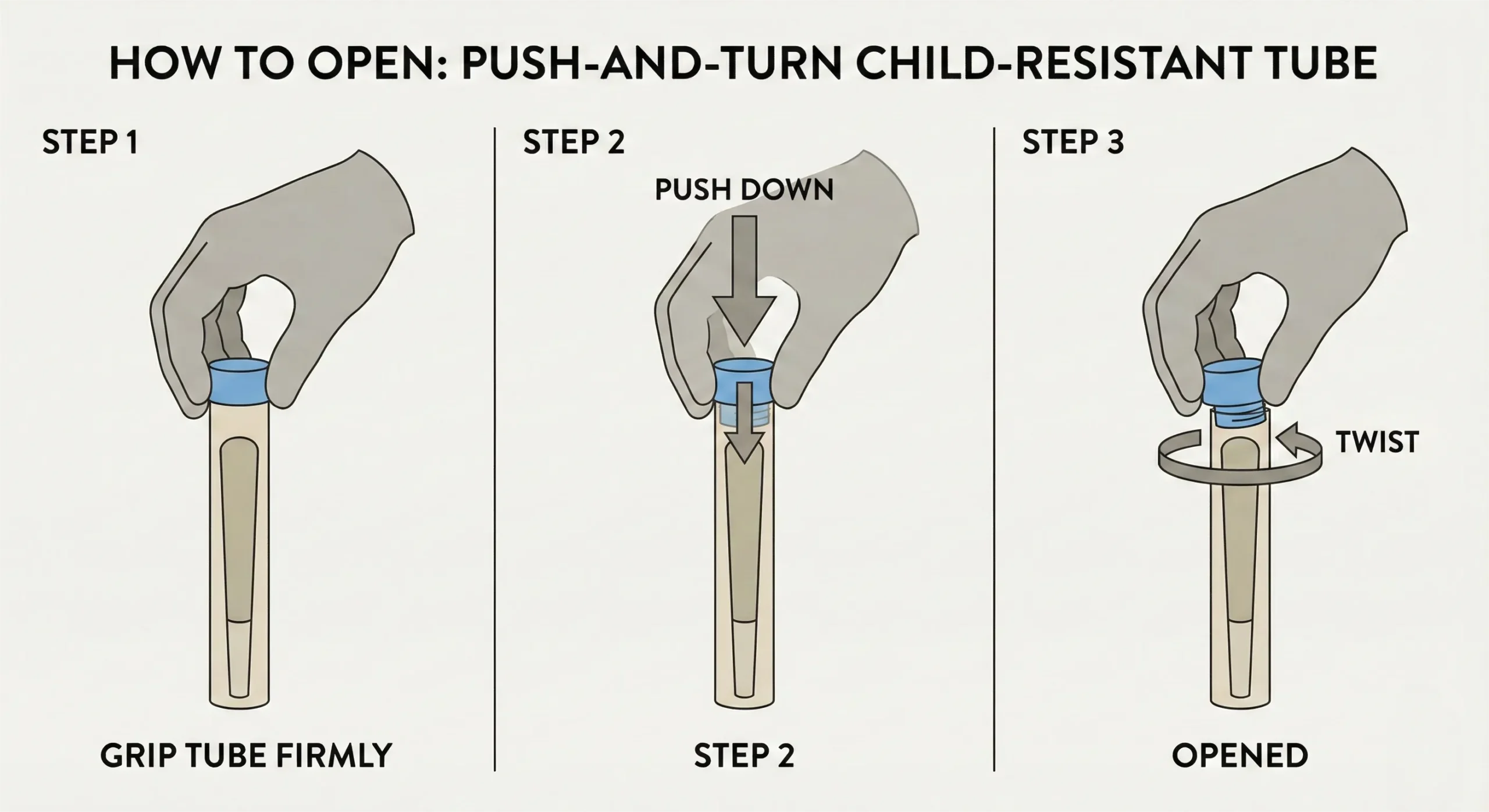 HOW TO OPEN: PUSH-AND-TURN CHILD-RESISTANT TUBE

STEP 1

GRIP TUBE FIRMLY

STEP 2

PUSH DOWN

STEP 2

STEP 3

TWIST

OPENED