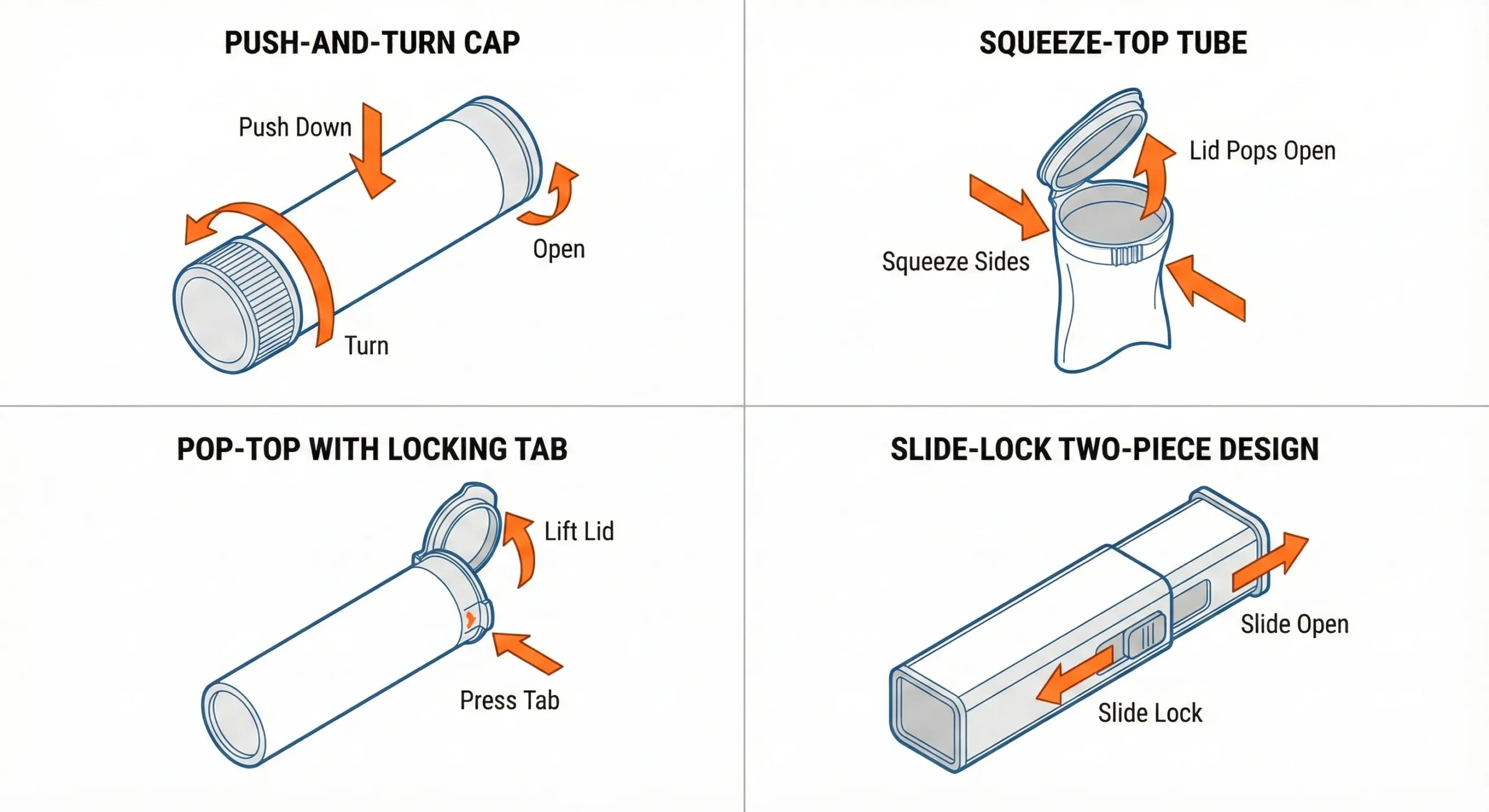 PUSH-AND-TURN CAP

Push Down

Open

Turn

SQUEEZE-TOP TUBE

Lid Pops Open

Squeeze Sides

POP-TOP WITH LOCKING TAB

Lift Lid

Press Tab

SLIDE-LOCK TWO-PIECE DESIGN

Slide Open

Slide Lock